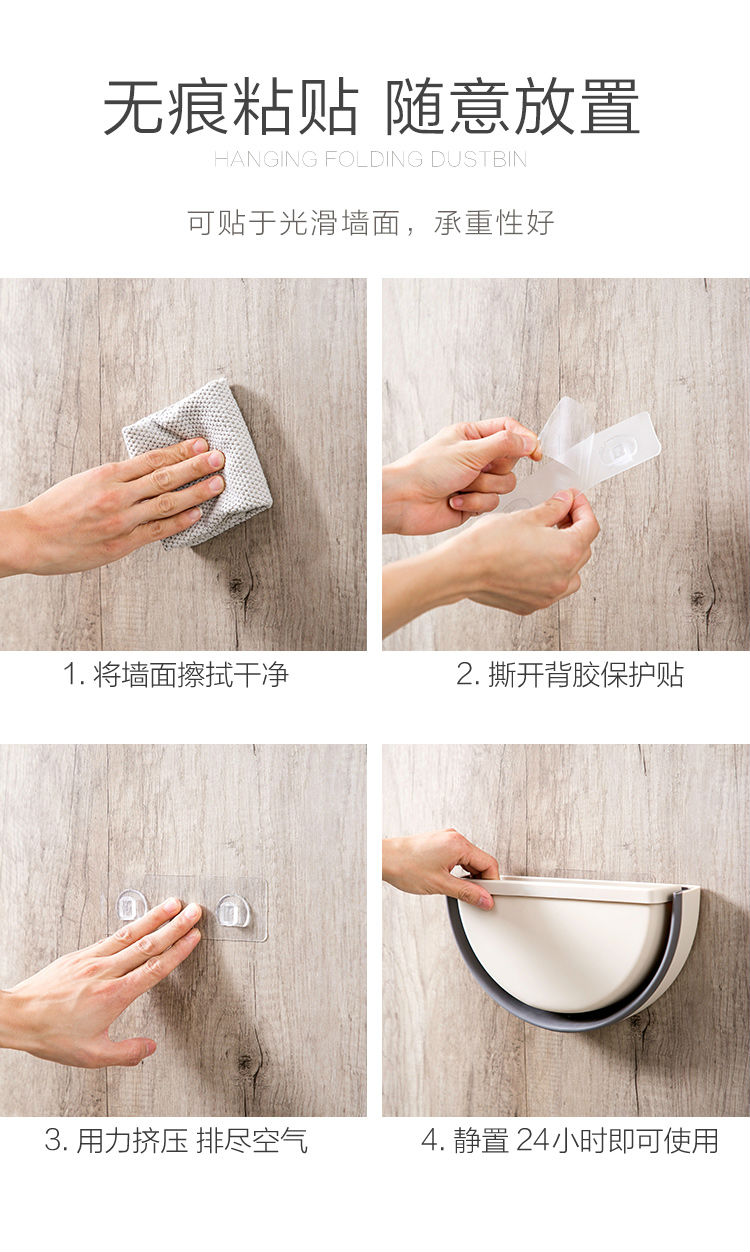 无痕粘贴 随意放置
HANGING FOLDING DUSTBIN

可贴于光滑墙面，承重性好

1. 将墙面擦拭干净

2. 撕开背胶保护贴

3. 用力挤压 排尽空气

4. 静置 24小时即可使用